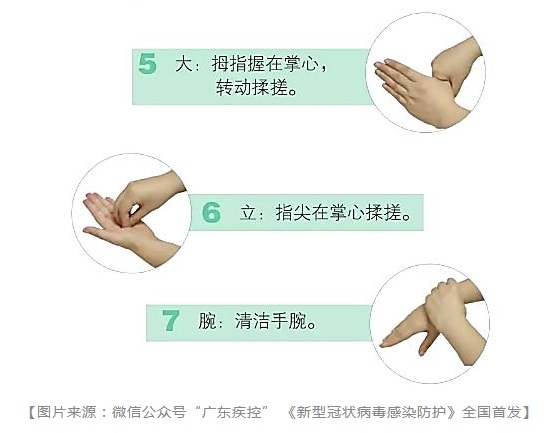 5 大：拇指握在掌心，转动揉搓。

6 立：指尖在掌心揉搓。

7 腕：清洁手腕。

【图片来源：微信公众号“广东疾控” 《新型冠状病毒感染防护》全国首发】